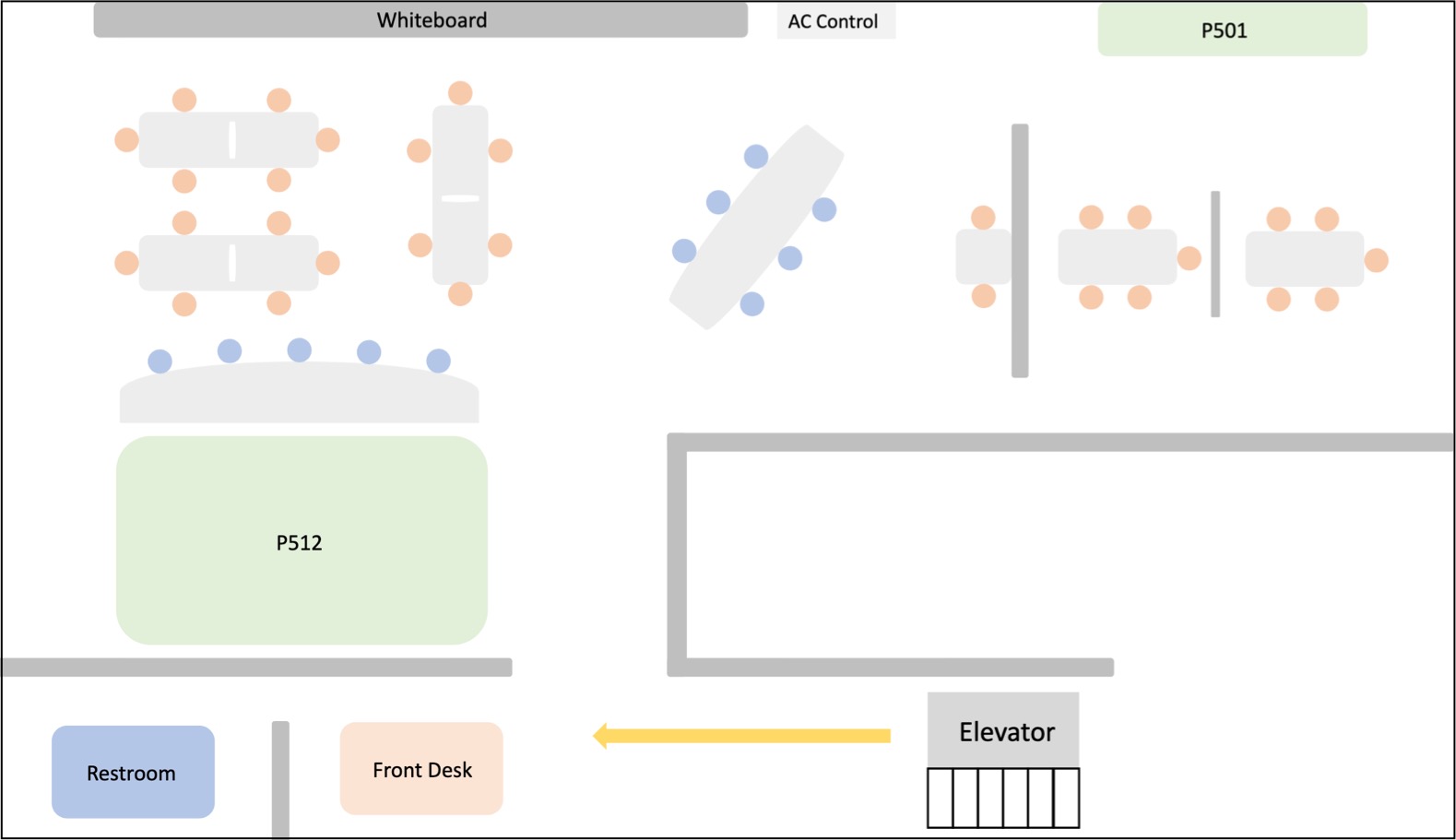 Whiteboard
AC Control
P501
P512
Restroom
Front Desk
Elevator